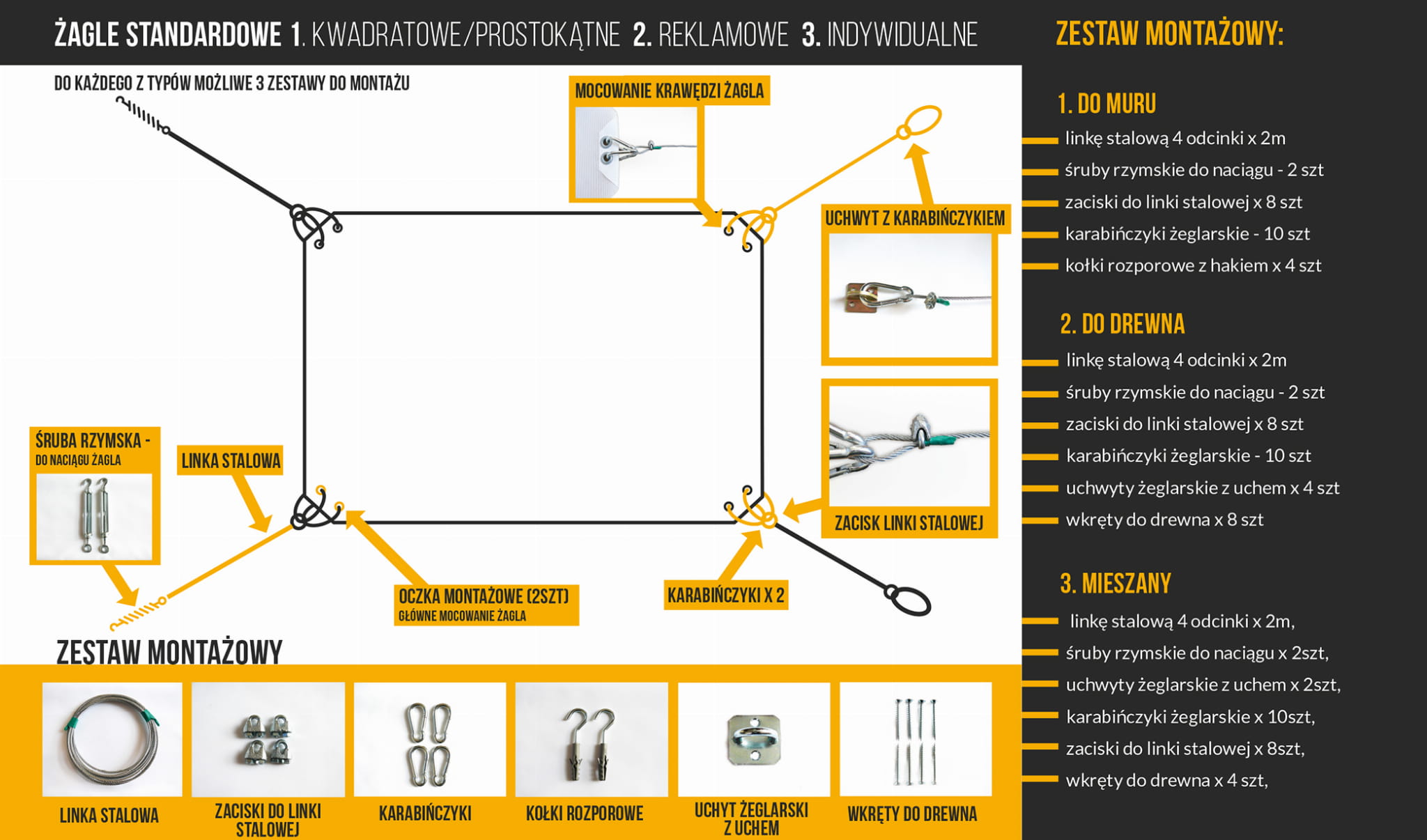 ŻAGLE STANDARDOWE 1. KWADRATOWE/PROSTOKĄTNE 2. REKLAMOWE 3. INDYWIDUALNE

DO KAŻDEGO Z TYPÓW MOŻLIWE 3 ZESTAWY DO MONTAŻU

MOCOWANIE KRAWĘDZI ŻAGLA

UCHWYT Z KARABIŃCZYKIEM

ZACISK LINKI STALOWEJ

ŚRUBA RZYMSKA - DO NACIĄGU ŻAGLA

LINKA STALOWA

OCZKA MONTAŻOWE (2SZT) GŁÓWNE MOCOWANIE ŻAGLA

KARABIŃCZYKI X 2

ZESTAW MONTAŻOWY

LINKA STALOWA

ZACISKI DO LINKI STALOWEJ

KARABIŃCZYKI

KOŁKI ROZPOROWE

UCHYT ŻEGLARSKI Z UCHEM

WKRĘTY DO DREWNA

ZESTAW MONTAŻOWY:

1. DO MURU
linkę stalową 4 odcinki x 2m
śruby rzymskie do naciągu - 2 szt
zaciski do linki stalowej x 8 szt
karabińczyki żeglarskie - 10 szt
kołki rozporowe z hakiem x 4 szt

2. DO DREWNA
linkę stalową 4 odcinki x 2m
śruby rzymskie do naciągu - 2 szt
zaciski do linki stalowej x 8 szt
karabińczyki żeglarskie - 10 szt
uchwyty żeglarskie z uchem x 4 szt
wkręty do drewna x 8 szt

3. MIESZANY
linkę stalową 4 odcinki x 2m,
śruby rzymskie do naciągu x 2szt,
uchwyty żeglarskie z uchem x 2szt,
karabińczyki żeglarskie x 10szt,
zaciski do linki stalowej x 8szt,
wkręty do drewna x 4 szt,